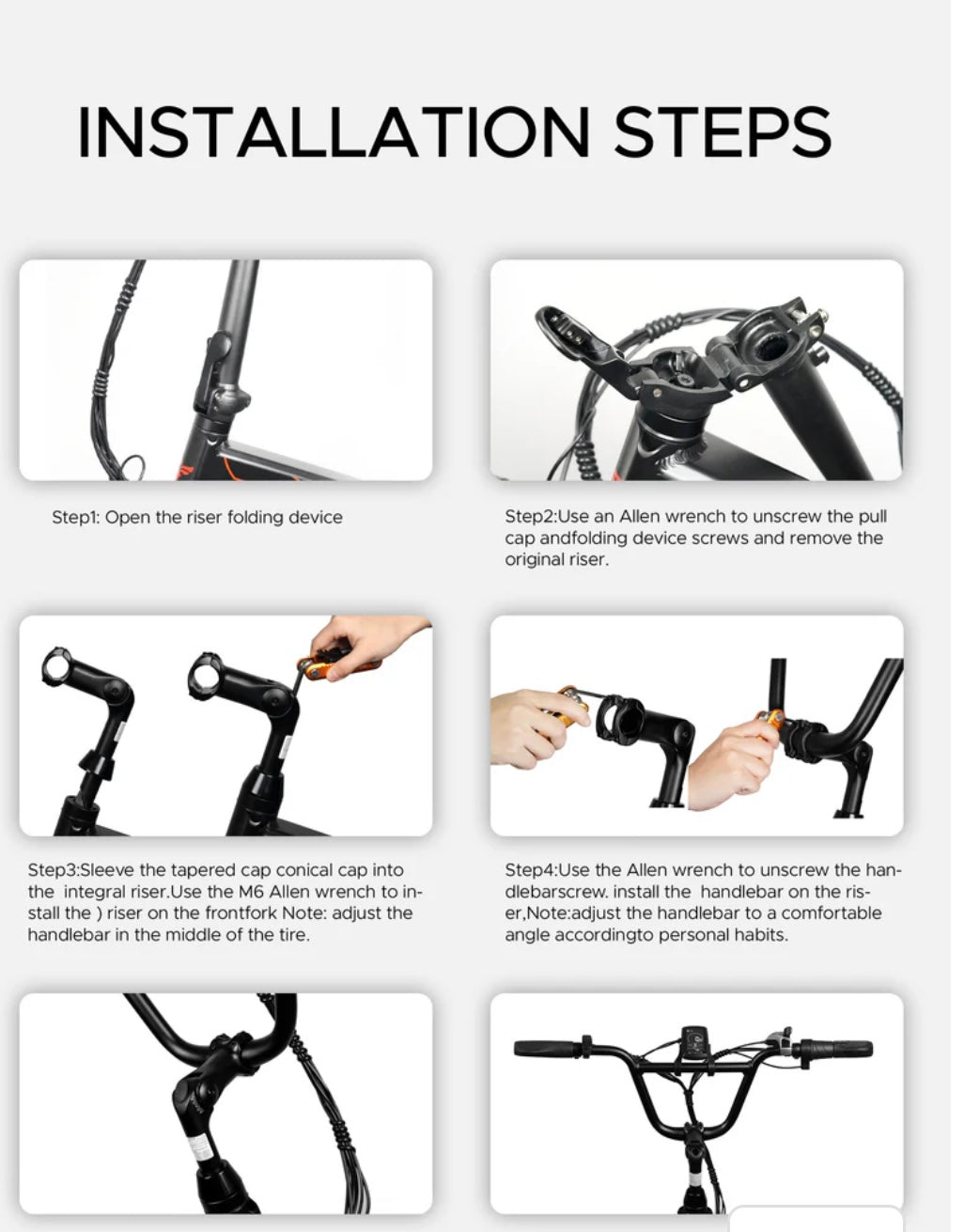 INSTALLATION STEPS

Step1: Open the riser folding device

Step2:Use an Allen wrench to unscrew the pull cap andfolding device screws and remove the original riser.

Step3:Sleeve the tapered cap conical cap into the integral riser.Use the M6 Allen wrench to install the ) riser on the frontfork Note: adjust the handlebar in the middle of the tire.

Step4:Use the Allen wrench to unscrew the handlebarscrew. install the handlebar on the riser,Note:adjust the handlebar to a comfortable angle accordingto personal habits.